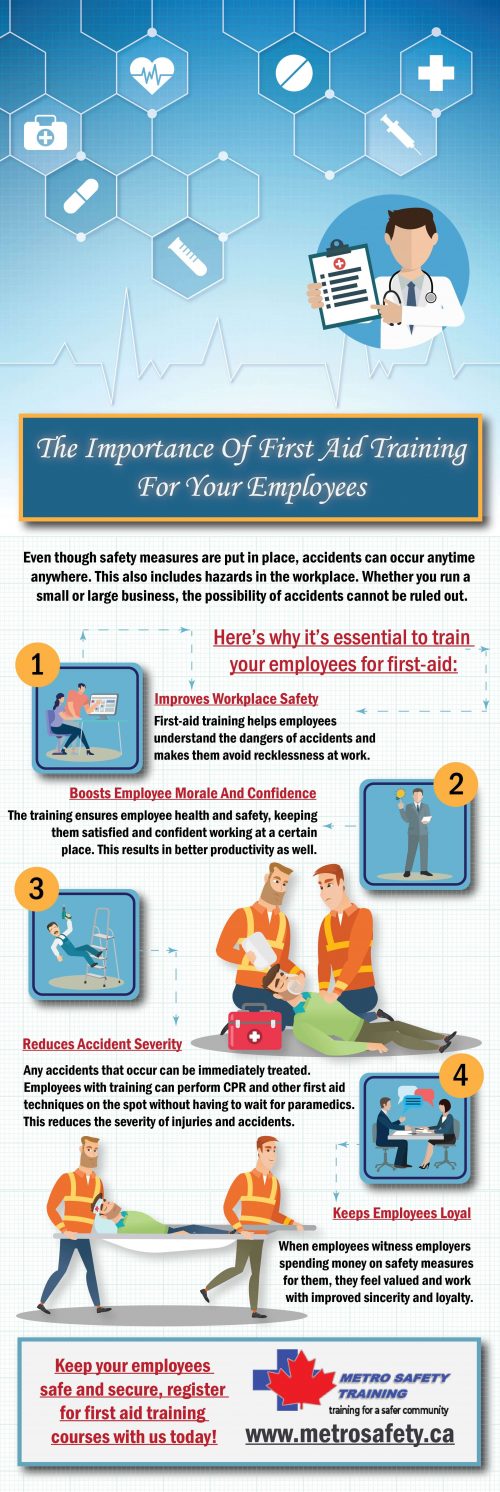 The Importance Of First Aid Training For Your Employees

Even though safety measures are put in place, accidents can occur anytime anywhere. This also includes hazards in the workplace. Whether you run a small or large business, the possibility of accidents cannot be ruled out.

Here's why it's essential to train your employees for first-aid:

1

Improves Workplace Safety

First-aid training helps employees understand the dangers of accidents and makes them avoid recklessness at work.

2

Boosts Employee Morale And Confidence

The training ensures employee health and safety, keeping them satisfied and confident working at a certain place. This results in better productivity as well.

3

Reduces Accident Severity

Any accidents that occur can be immediately treated. Employees with training can perform CPR and other first aid techniques on the spot without having to wait for paramedics. This reduces the severity of injuries and accidents.

4

Keeps Employees Loyal

When employees witness employers spending money on safety measures for them, they feel valued and work with improved sincerity and loyalty.

Keep your employees safe and secure, register for first aid training courses with us today!

METRO SAFETY TRAINING
training for a safer community

www.metrosafety.ca